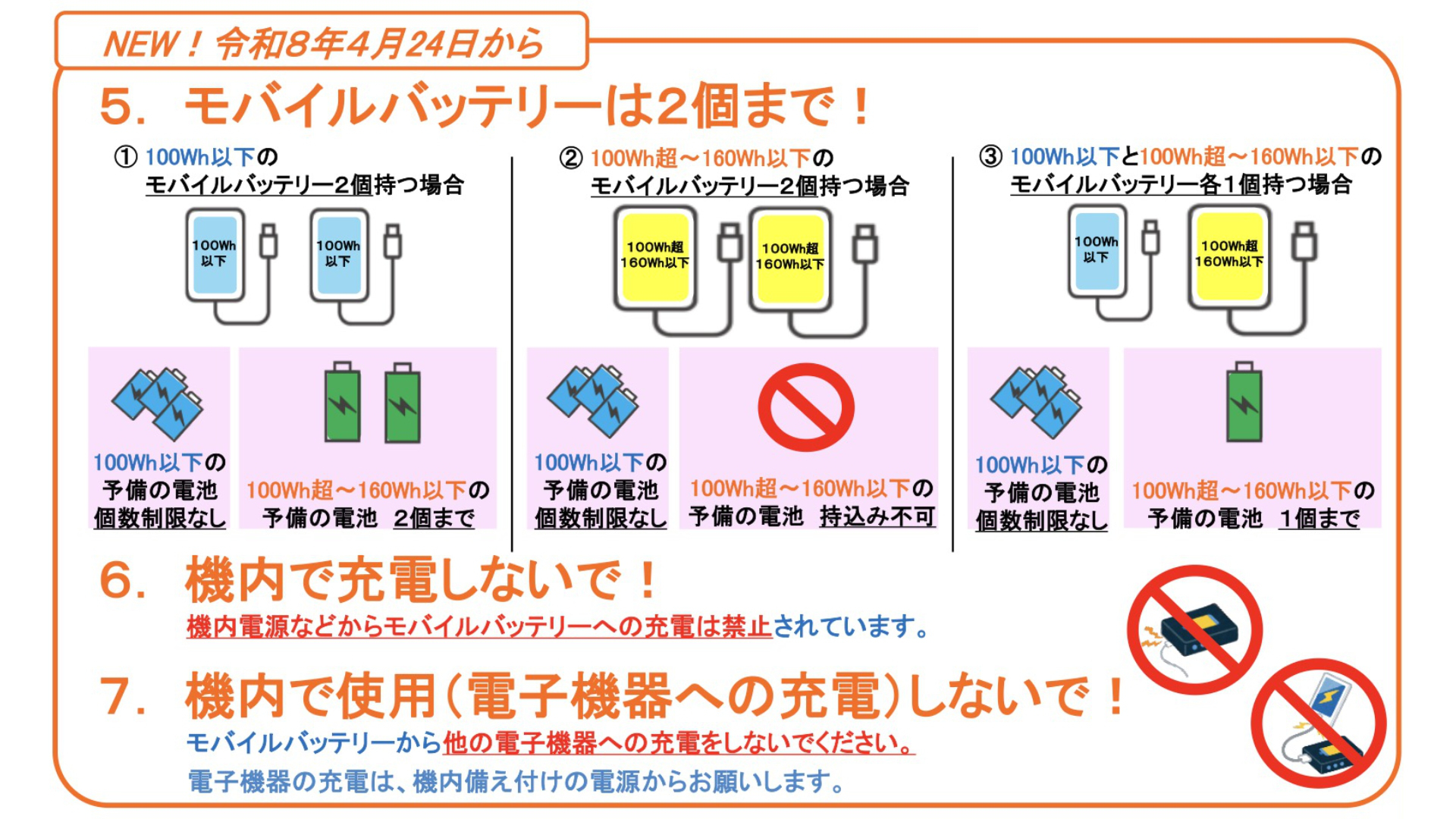 NEW！令和8年4月24日から

5. モバイルバッテリーは2個まで！

① 100Wh以下の
モバイルバッテリー2個持つ場合

100Wh 以下　100Wh 以下

100Wh以下の 予備の電池 個数制限なし

100Wh超～160Wh以下の 予備の電池　2個まで

② 100Wh超～160Wh以下の
モバイルバッテリー2個持つ場合

100Wh超 160Wh以下　100Wh超 160Wh以下

100Wh以下の 予備の電池 個数制限なし

100Wh超～160Wh以下の 予備の電池　持込み不可

③ 100Wh以下と100Wh超～160Wh以下の
モバイルバッテリー各1個持つ場合

100Wh 以下　100Wh超 160Wh以下

100Wh以下の 予備の電池 個数制限なし

100Wh超～160Wh以下の 予備の電池　1個まで

6. 機内で充電しないで！
機内電源などからモバイルバッテリーへの充電は禁止されています。

7. 機内で使用(電子機器への充電)しないで！
モバイルバッテリーから他の電子機器への充電をしないでください。
電子機器の充電は、機内備え付けの電源からお願いします。